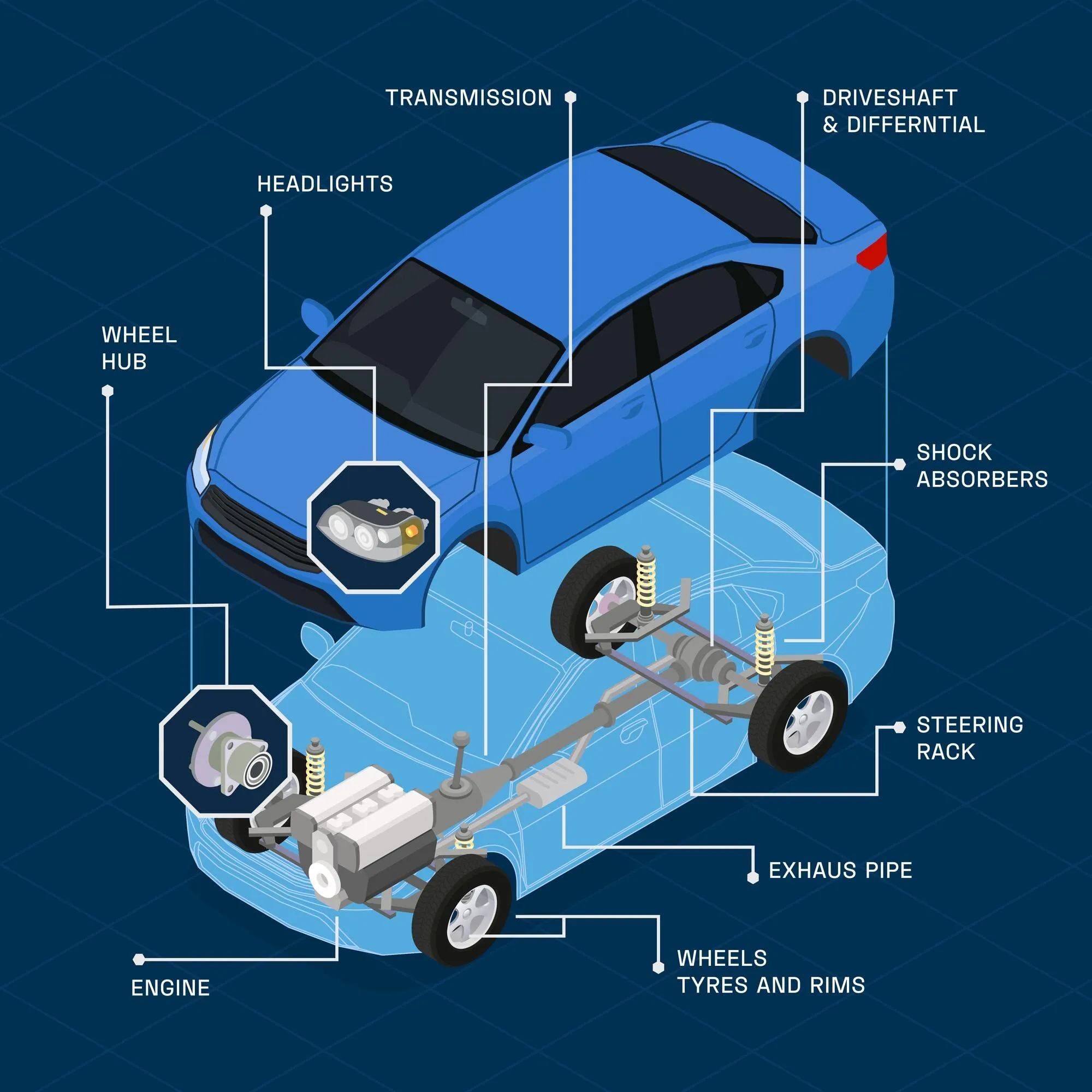 TRANSMISSION

DRIVESHAFT
& DIFFERNTIAL

HEADLIGHTS

WHEEL
HUB

SHOCK
ABSORBERS

STEERING
RACK

EXHAUS PIPE

WHEELS
TYRES AND RIMS

ENGINE